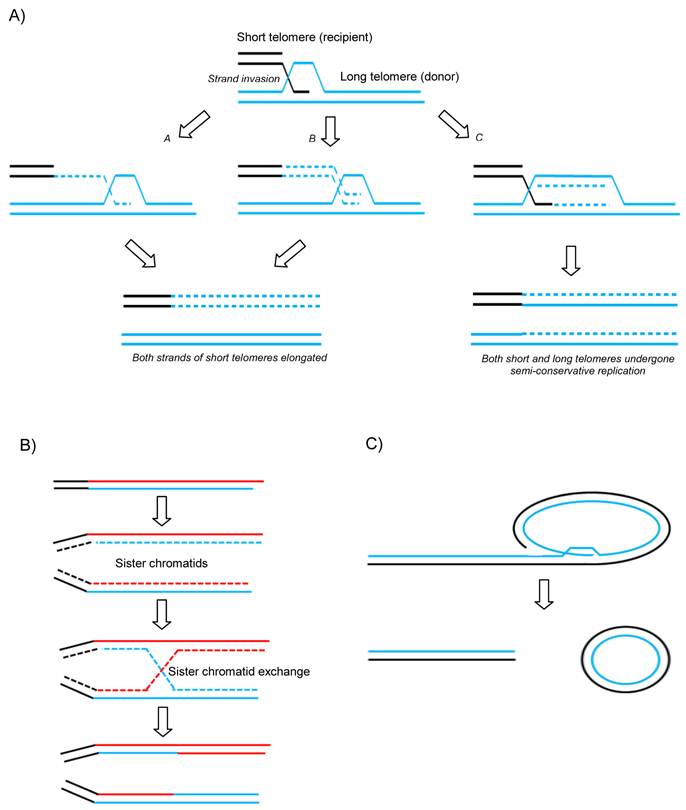 A)

Short telomere (recipient)

Strand invasion

Long telomere (donor)

A

B

C

Both strands of short telomeres elongated

Both short and long telomeres undergone semi-conservative replication

B)

Sister chromatids

Sister chromatid exchange

C)